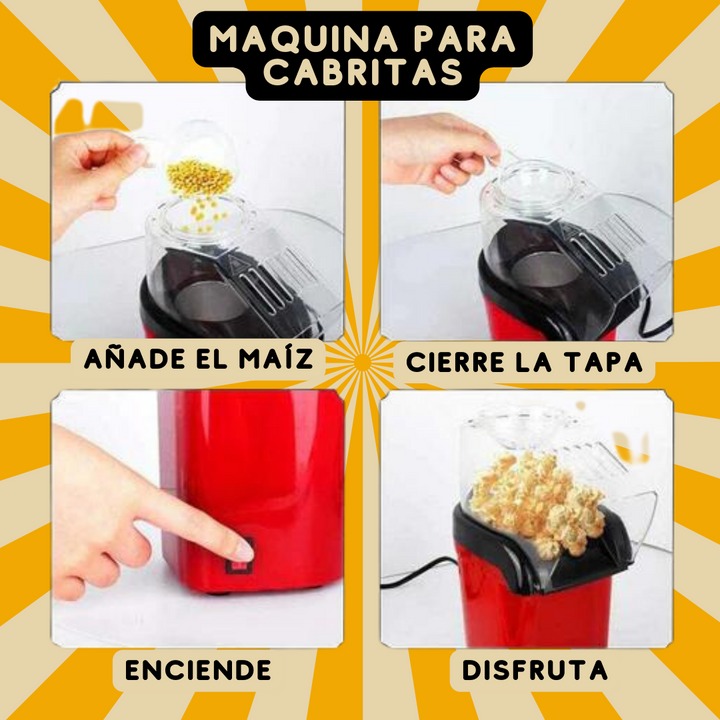 MAQUINA PARA CABRITAS

AÑADE EL MAÍZ

CIERRE LA TAPA

ENCIENDE

DISFRUTA